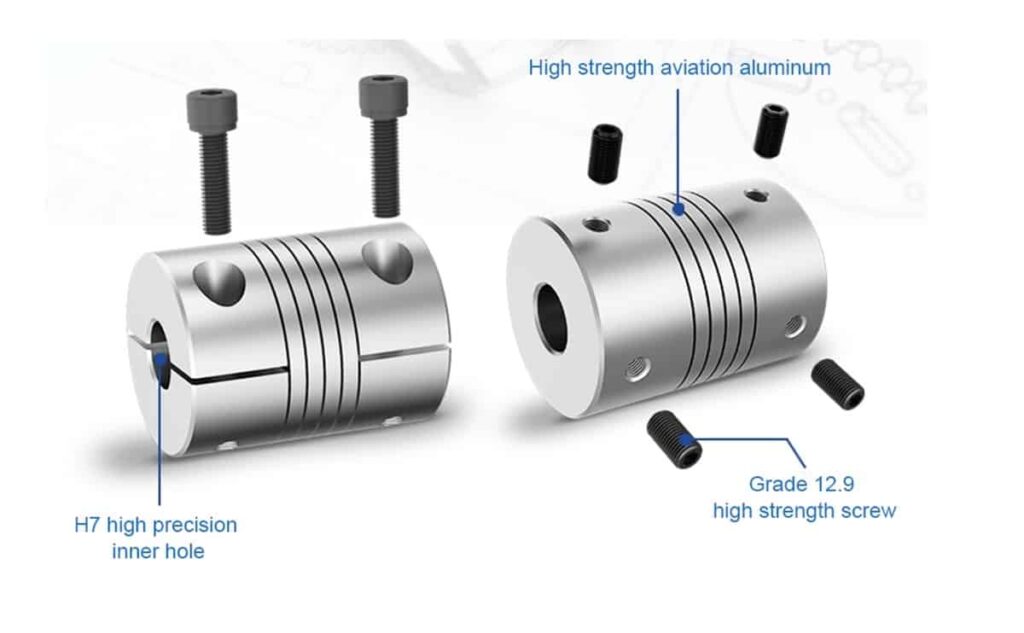 High strength aviation aluminum

H7 high precision inner hole

Grade 12.9 high strength screw