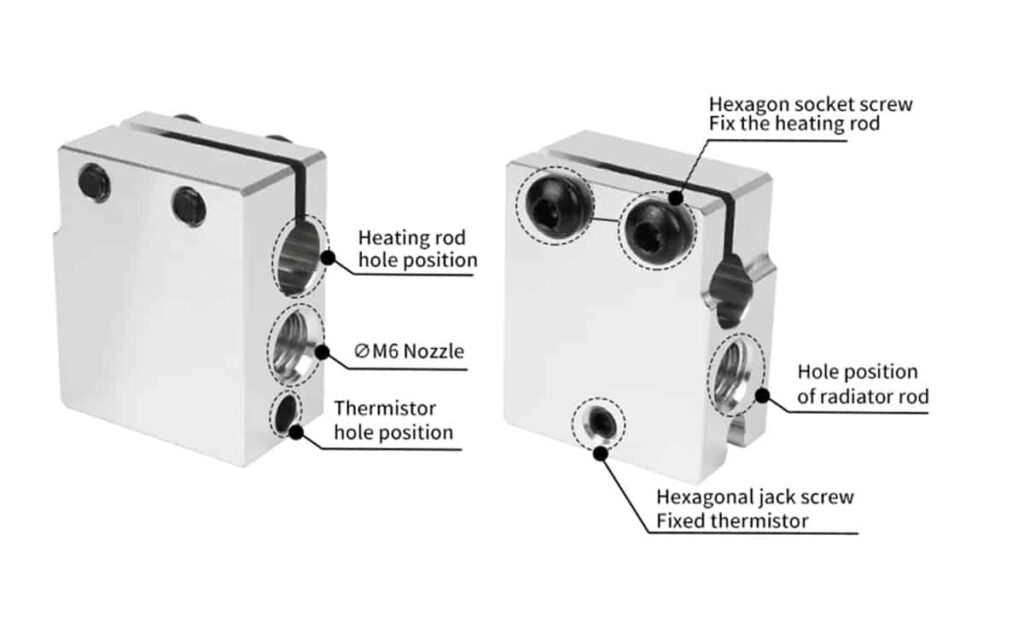 Heating rod hole position

∅M6 Nozzle

Thermistor hole position

Hexagon socket screw
Fix the heating rod

Hole position of radiator rod

Hexagonal jack screw
Fixed thermistor