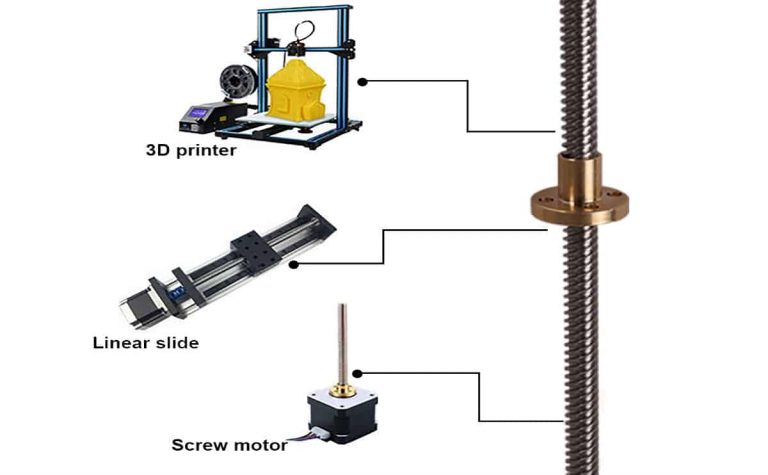 3D printer

Linear slide

Screw motor