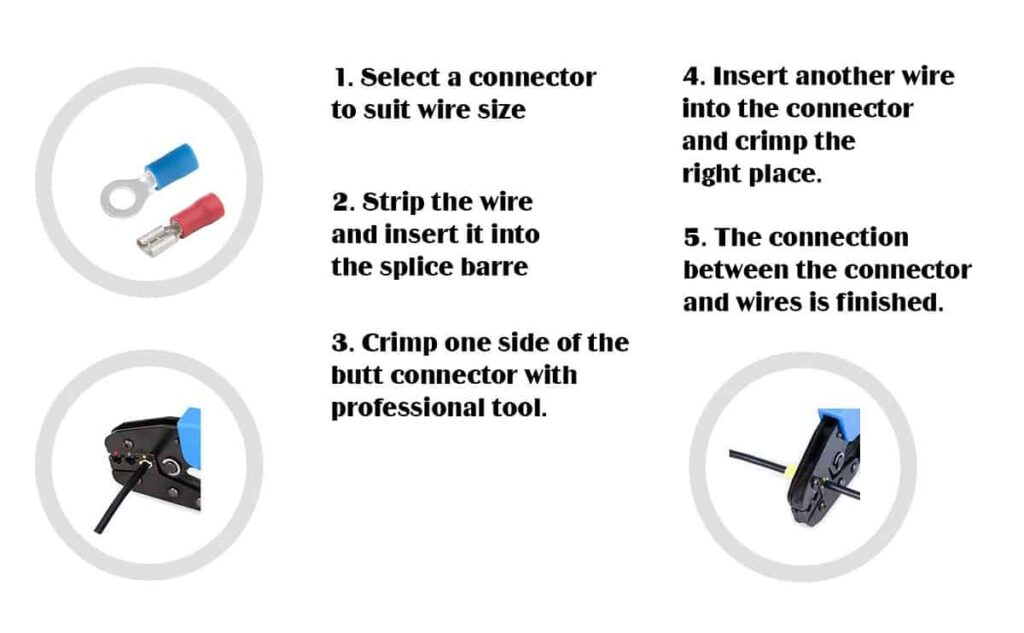 1. Select a connector to suit wire size

2. Strip the wire and insert it into the splice barre

3. Crimp one side of the butt connector with professional tool.

4. Insert another wire into the connector and crimp the right place.

5. The connection between the connector and wires is finished.